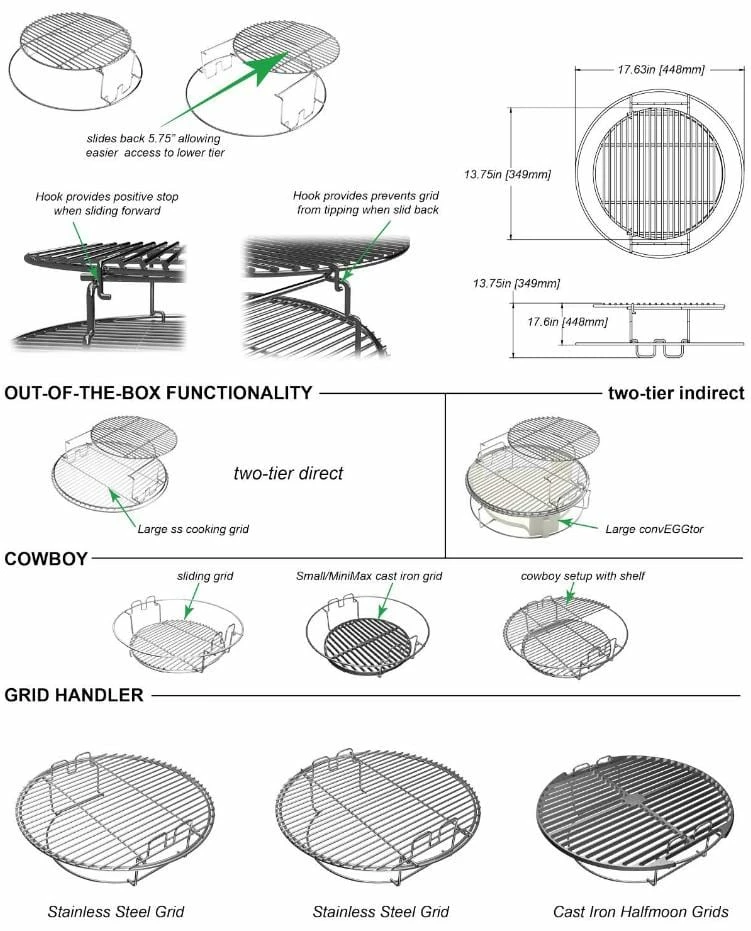 slides back 5.75" allowing easier access to lower tier

17.63in [448mm]

13.75in [349mm]

Hook provides positive stop when sliding forward

Hook provides prevents grid from tipping when slid back

13.75in [349mm]

17.6in [448mm]

OUT-OF-THE-BOX FUNCTIONALITY

two-tier indirect

two-tier direct

Large ss cooking grid

Large convEGGtor

COWBOY

sliding grid

Small/MiniMax cast iron grid

cowboy setup with shelf

GRID HANDLER

Stainless Steel Grid

Stainless Steel Grid

Cast Iron Halfmoon Grids